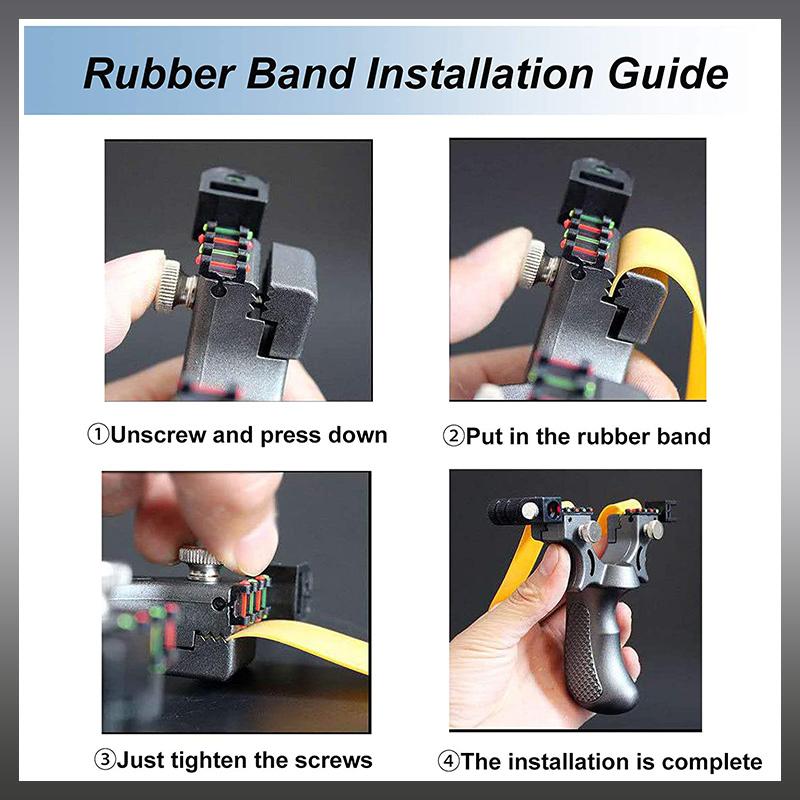 Rubber Band Installation Guide

①Unscrew and press down

②Put in the rubber band

③Just tighten the screws

④The installation is complete