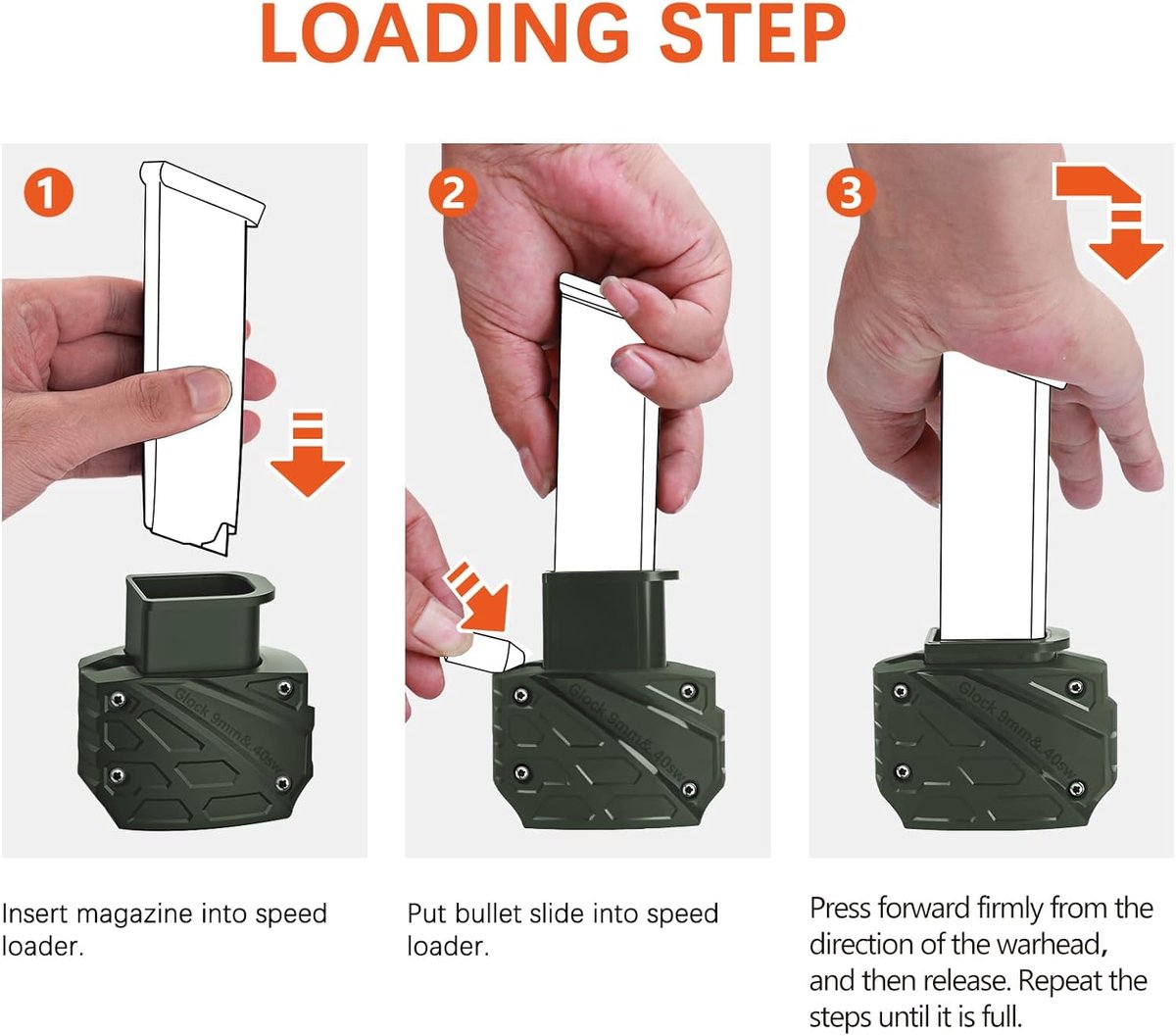 LOADING STEP

1

Glock 9mm&.40sw

Insert magazine into speed loader.

2

Glock 9mm&.40sw

Put bullet slide into speed loader.

3

Glock 9mm&.40sw

Press forward firmly from the direction of the warhead, and then release. Repeat the steps until it is full.