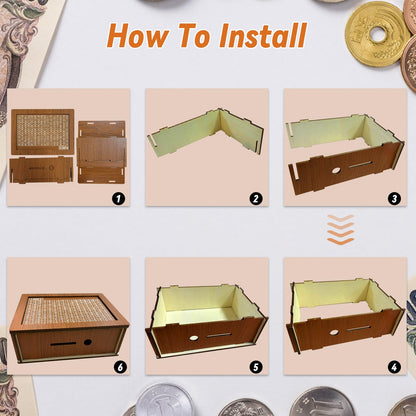 How To Install

1

2

3

6

5

4