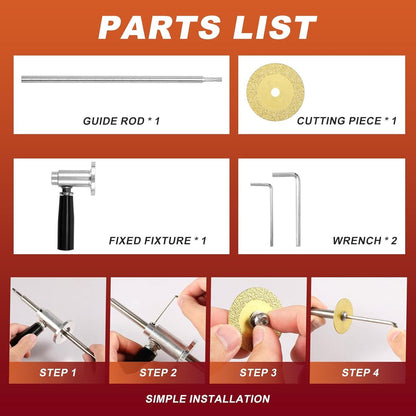 PARTS LIST

GUIDE ROD * 1

CUTTING PIECE * 1

FIXED FIXTURE * 1

WRENCH * 2

STEP 1

STEP 2

STEP 3

STEP 4

SIMPLE INSTALLATION