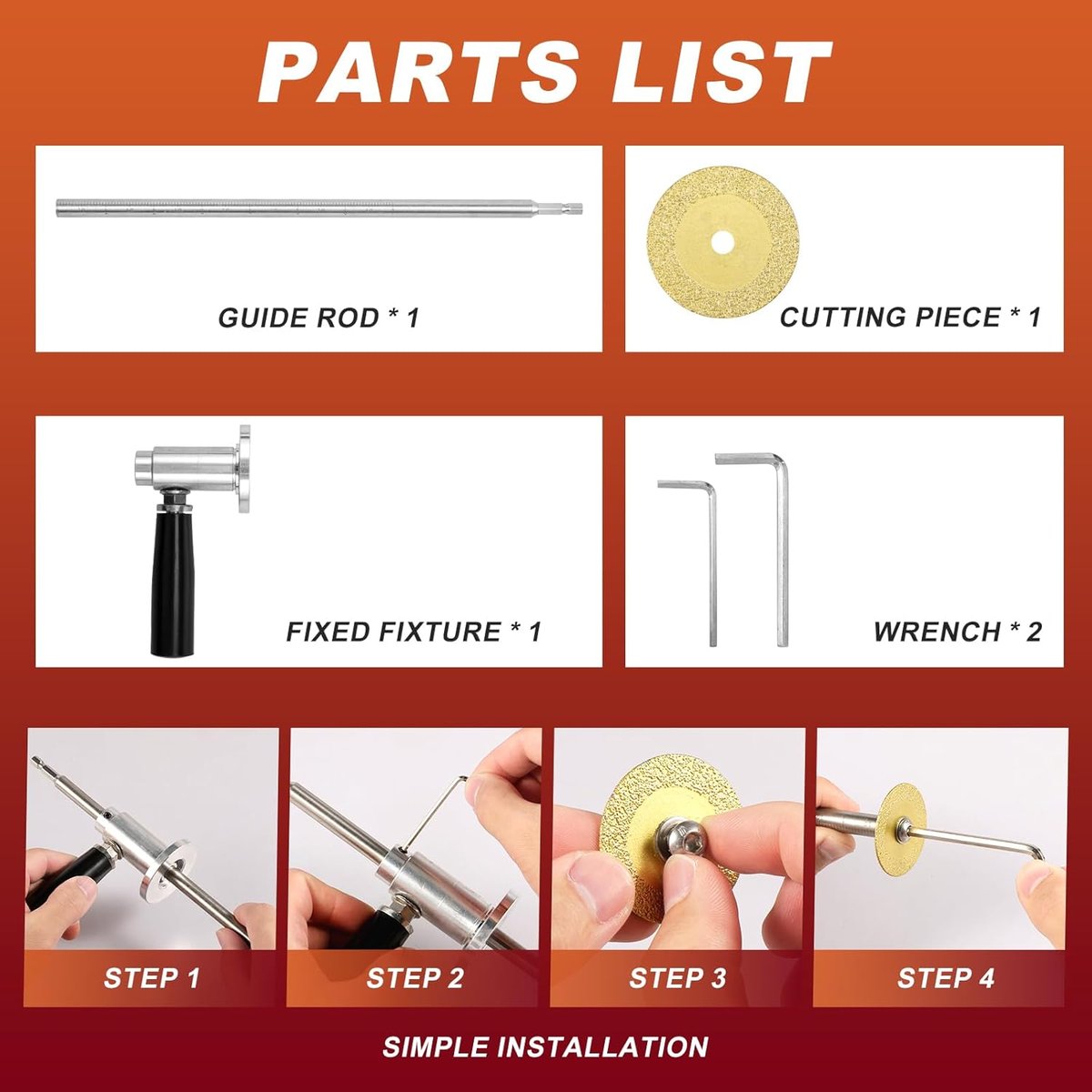 PARTS LIST

GUIDE ROD * 1

CUTTING PIECE * 1

FIXED FIXTURE * 1

WRENCH * 2

STEP 1

STEP 2

STEP 3

STEP 4

SIMPLE INSTALLATION