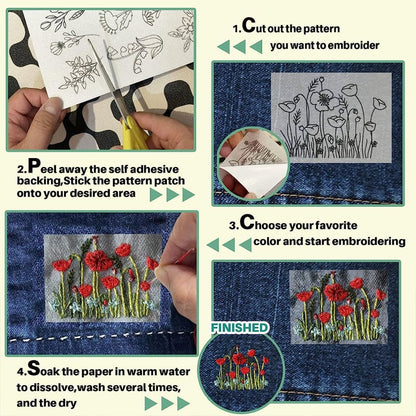 1.Cut out the pattern you want to embroider

2.Peel away the self adhesive backing,Stick the pattern patch onto your desired area

3.Choose your favorite color and start embroidering

FINISHED

4.Soak the paper in warm water to dissolve,wash several times, and the dry