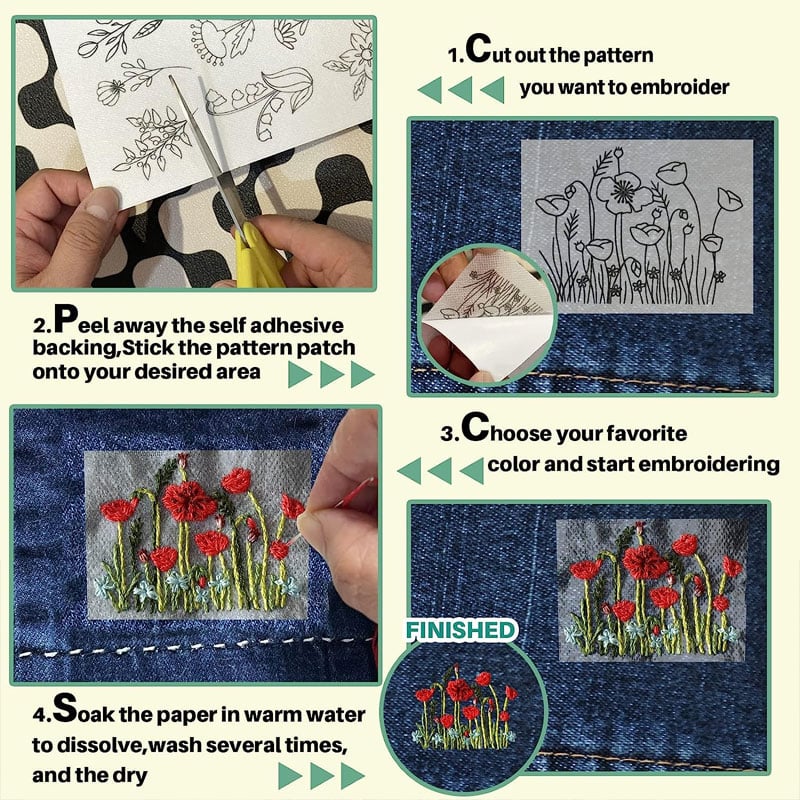 1.Cut out the pattern you want to embroider

2.Peel away the self adhesive backing,Stick the pattern patch onto your desired area

3.Choose your favorite color and start embroidering

FINISHED

4.Soak the paper in warm water to dissolve,wash several times, and the dry