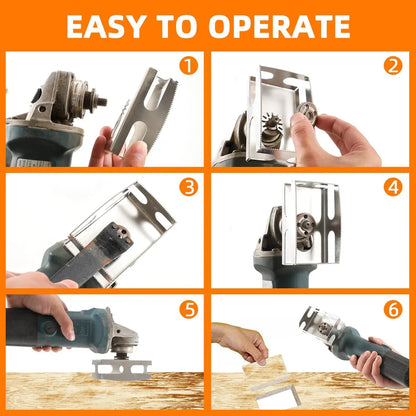 EASY TO OPERATE

1

2

3

4

5

6