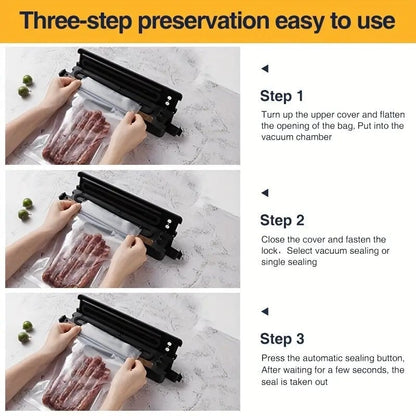 Three-step preservation easy to use

Step 1

Turn up the upper cover and flatten the opening of the bag. Put into the vacuum chamber

Step 2

Close the cover and fasten the lock. Select vacuum sealing or single sealing

Step 3

Press the automatic sealing button, After waiting for a few seconds, the seal is taken out