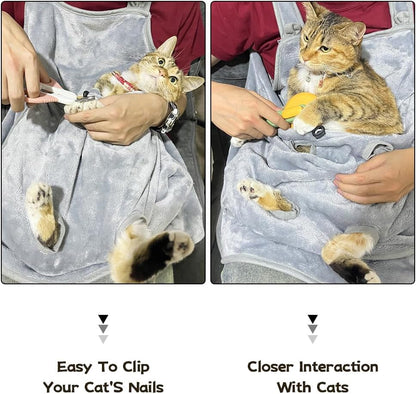 Easy To Clip
Your Cat'S Nails

Closer Interaction
With Cats