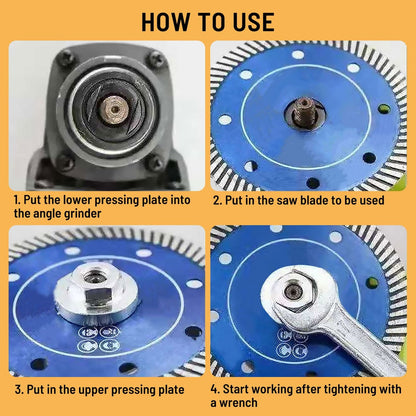 HOW TO USE

1. Put the lower pressing plate into the angle grinder

2. Put in the saw blade to be used

3. Put in the upper pressing plate

4. Start working after tightening with a wrench