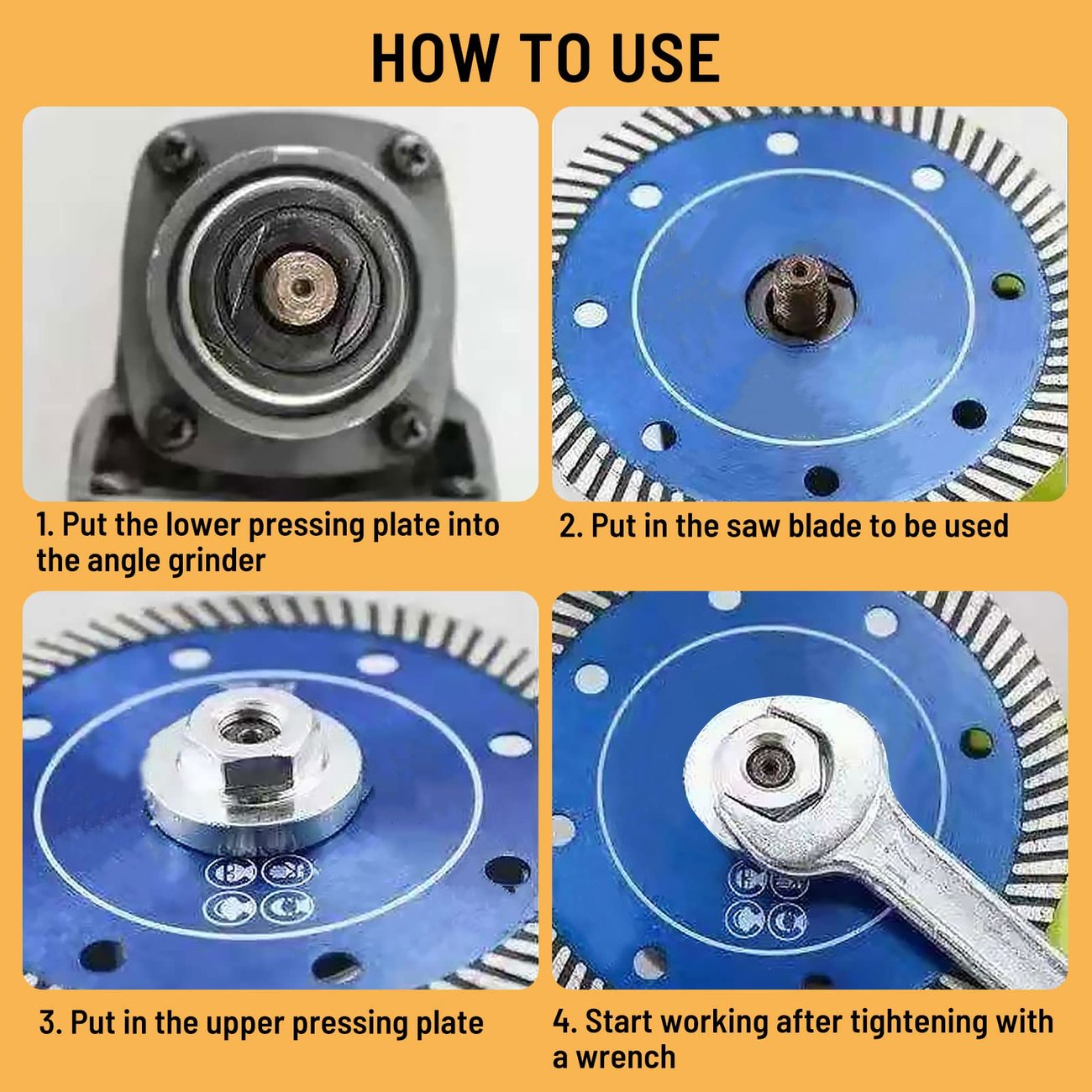 HOW TO USE

1. Put the lower pressing plate into the angle grinder

2. Put in the saw blade to be used

3. Put in the upper pressing plate

4. Start working after tightening with a wrench