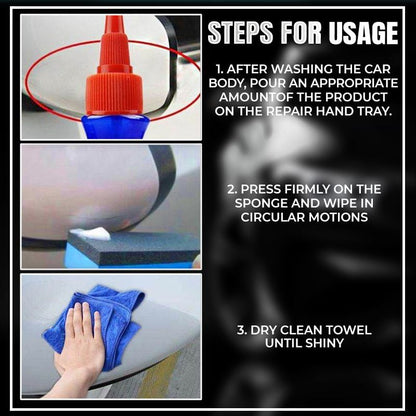 STEPS FOR USAGE

1. AFTER WASHING THE CAR BODY, POUR AN APPROPRIATE AMOUNTOF THE PRODUCT ON THE REPAIR HAND TRAY.

2. PRESS FIRMLY ON THE SPONGE AND WIPE IN CIRCULAR MOTIONS

3. DRY CLEAN TOWEL UNTIL SHINY