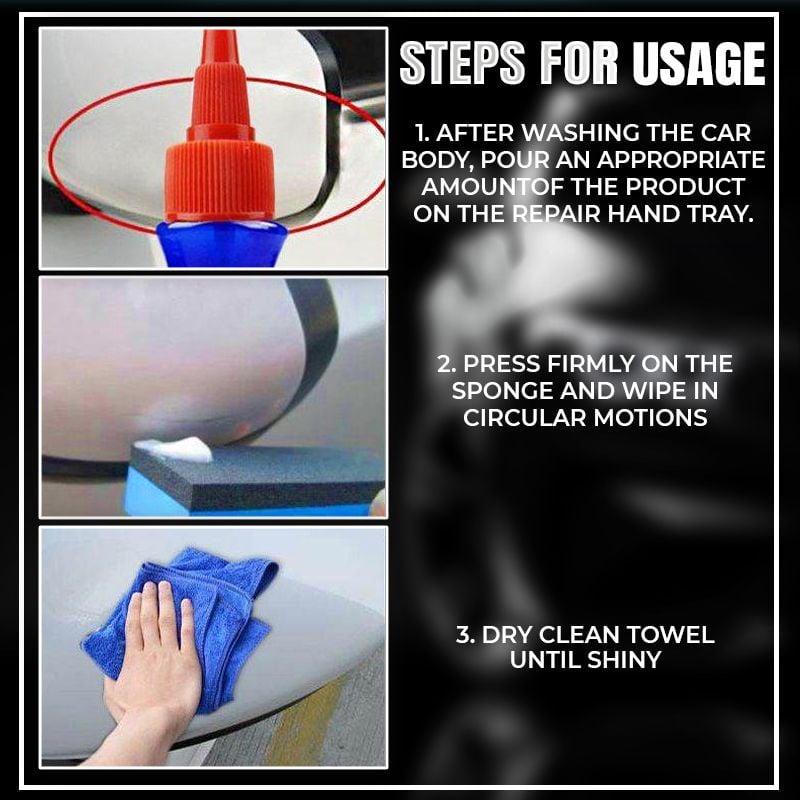 STEPS FOR USAGE

1. AFTER WASHING THE CAR BODY, POUR AN APPROPRIATE AMOUNTOF THE PRODUCT ON THE REPAIR HAND TRAY.

2. PRESS FIRMLY ON THE SPONGE AND WIPE IN CIRCULAR MOTIONS

3. DRY CLEAN TOWEL UNTIL SHINY