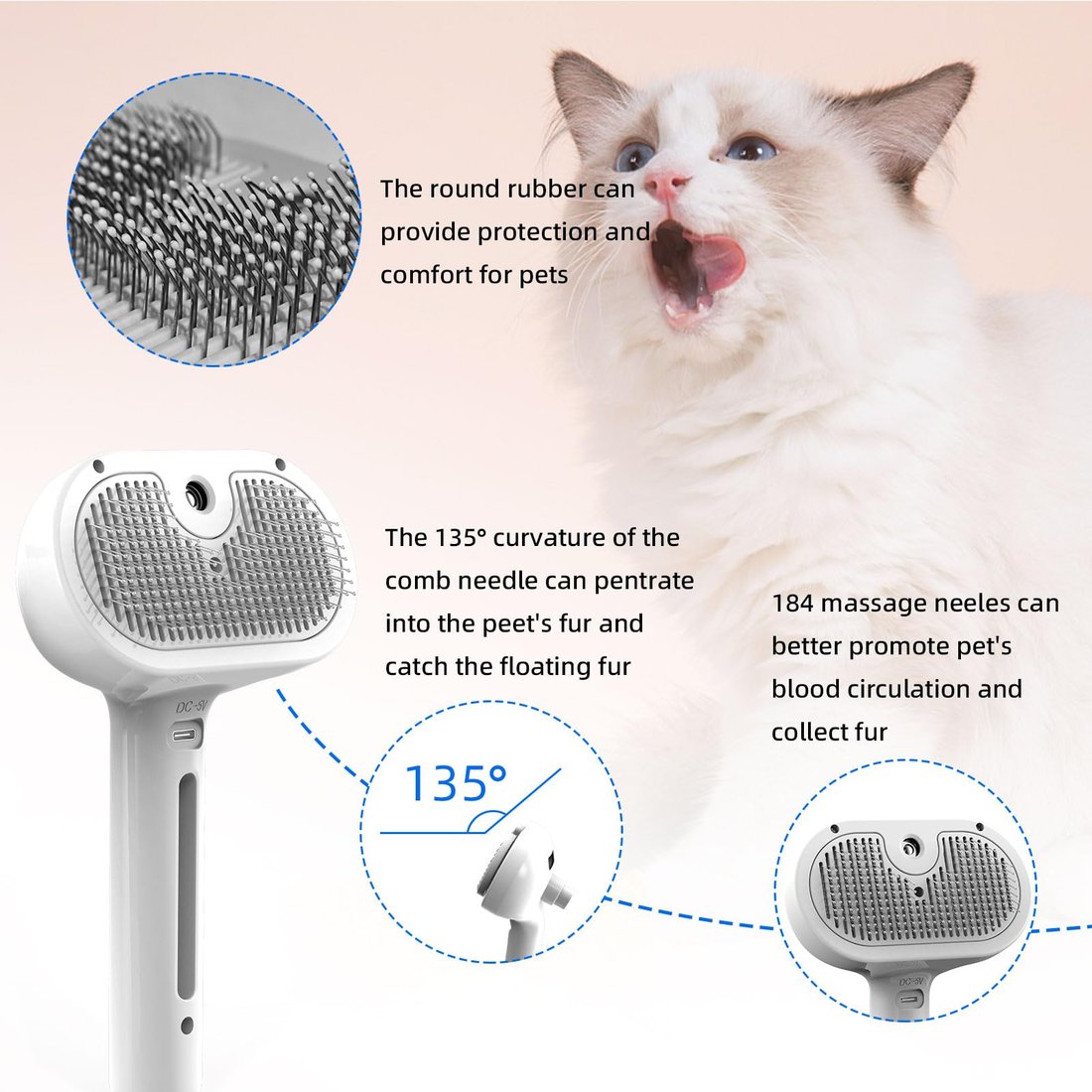 The round rubber can provide protection and comfort for pets

The 135° curvature of the comb needle can pentrate into the peet's fur and catch the floating fur

184 massage neeles can better promote pet's blood circulation and collect fur

DC-5V

135°

DC-5V