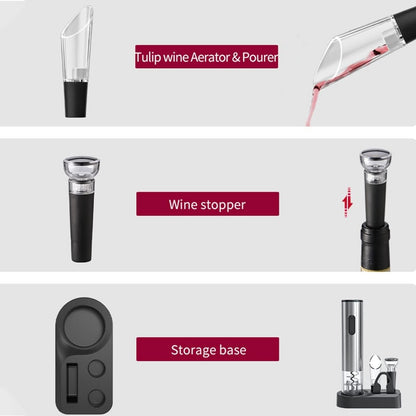 Tulip wine Aerator & Pourer

Wine stopper

Storage base