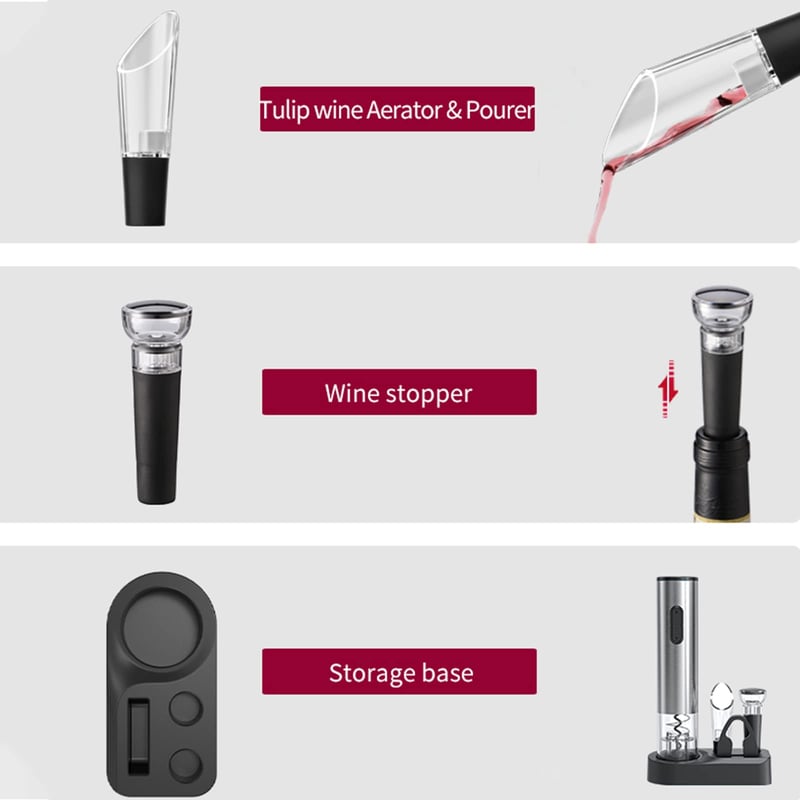 Tulip wine Aerator & Pourer

Wine stopper

Storage base