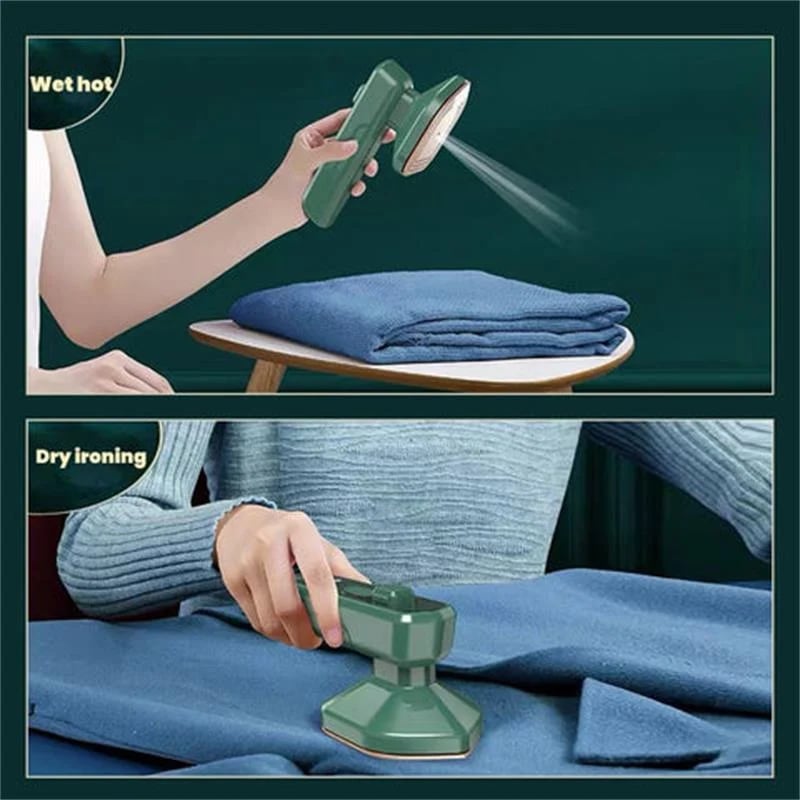 Wet hot

Dry ironing