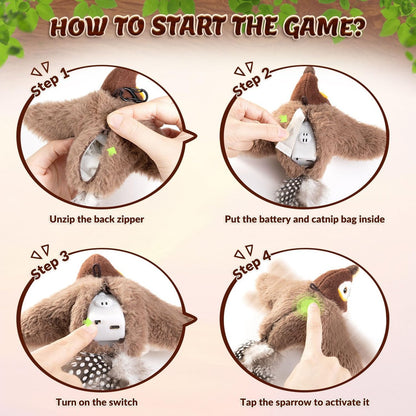 HOW TO START THE GAME?

Step 1

Unzip the back zipper

Step 2

Put the battery and catnip bag inside

Step 3

Turn on the switch

Step 4

Tap the sparrow to activate it