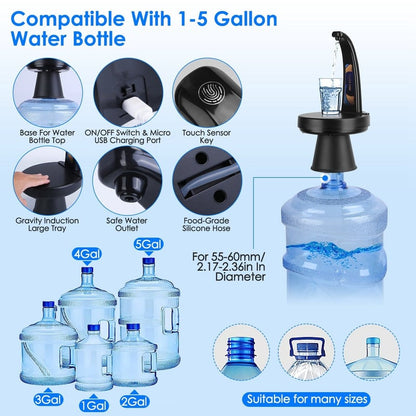 Compatible With 1-5 Gallon Water Bottle

Base For Water Bottle Top

ON/OFF Switch & Micro USB Charging Port

Touch Sensor Key

Gravity Induction Large Tray

Safe Water Outlet

Food-Grade Silicone Hose

For 55-60mm/ 2.17-2.36in In Diameter

4Gal

5Gal

3Gal

1Gal

2Gal

Suitable for many sizes