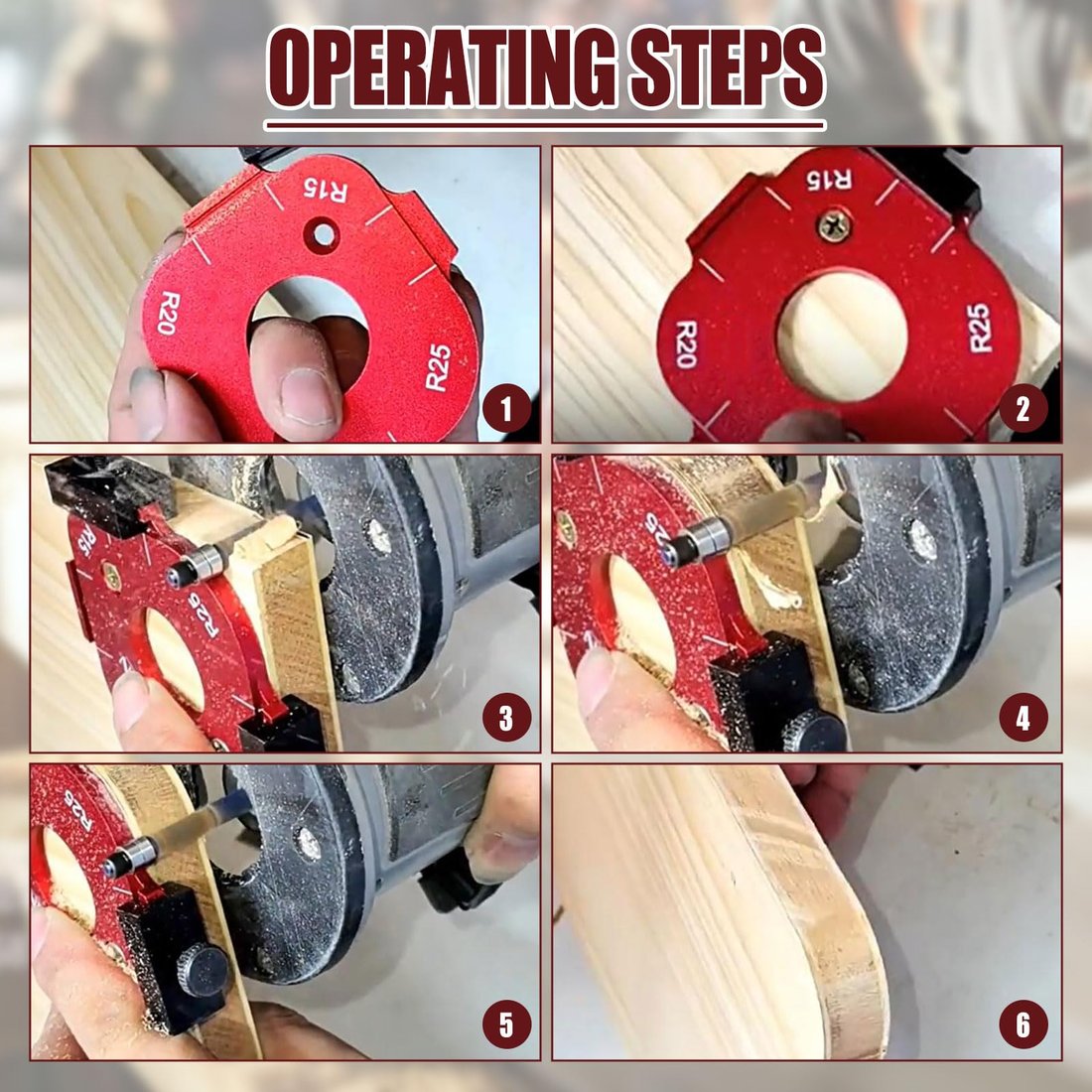 OPERATING STEPS

R15
R20
R25
1

R15
R20
R25
2

R15
R25
3

R25
4

R25
5

6