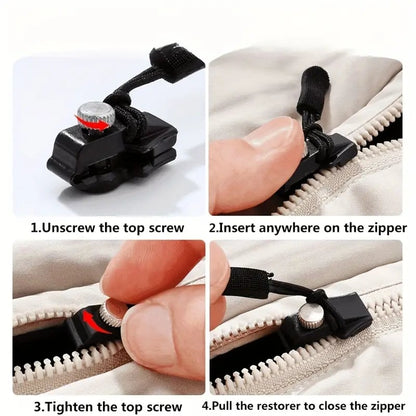 1.Unscrew the top screw

2.Insert anywhere on the zipper

3.Tighten the top screw

4.Pull the restorer to close the zipper