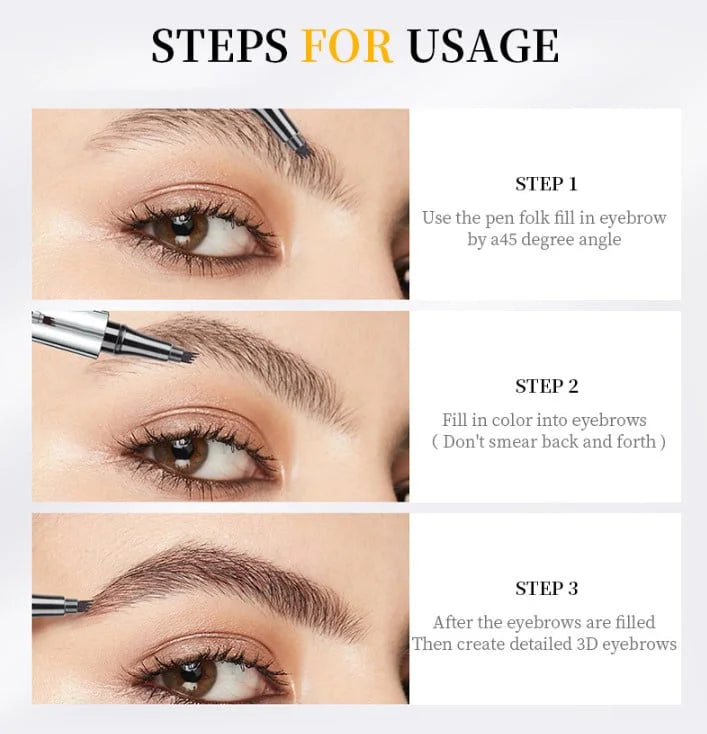 STEPS FOR USAGE

STEP 1

Use the pen folk fill in eyebrow by a45 degree angle

STEP 2

Fill in color into eyebrows ( Don't smear back and forth )

STEP 3

After the eyebrows are filled Then create detailed 3D eyebrows