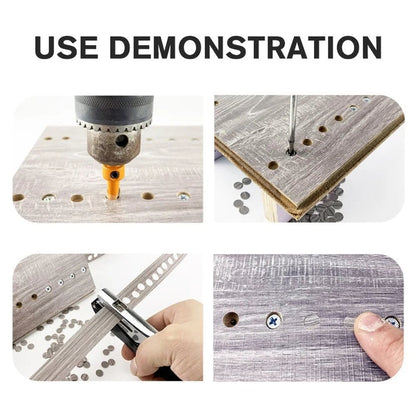 USE DEMONSTRATION