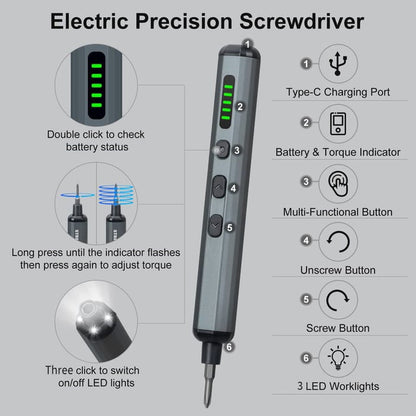 Electric Precision Screwdriver

Double click to check battery status

Long press until the indicator flashes then press again to adjust torque

Three click to switch on/off LED lights

1
2
3
4
5
6

1 Type-C Charging Port

2 Battery & Torque Indicator

3 Multi-Functional Button

4 Unscrew Button

5 Screw Button

6 3 LED Worklights