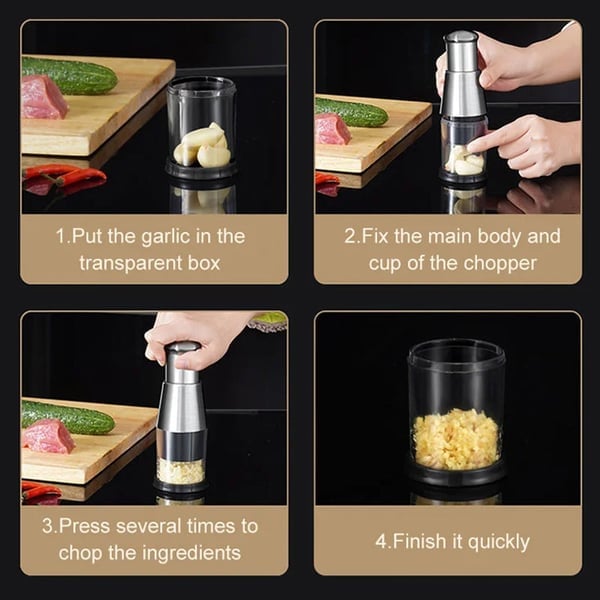 1.Put the garlic in the transparent box

2.Fix the main body and cup of the chopper

3.Press several times to chop the ingredients

4.Finish it quickly