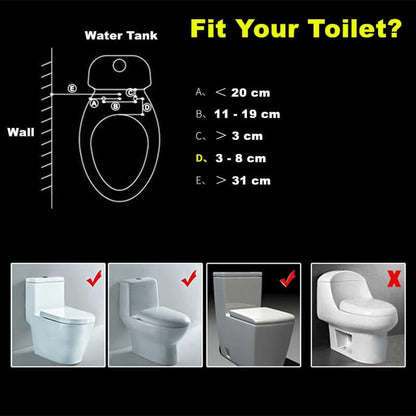 Fit Your Toilet?

Water Tank

Wall

E

C

A

B

D

A、 ＜ 20 cm

B、 11 - 19 cm

C、 ＞ 3 cm

D、 3 - 8 cm

E、 ＞ 31 cm

X