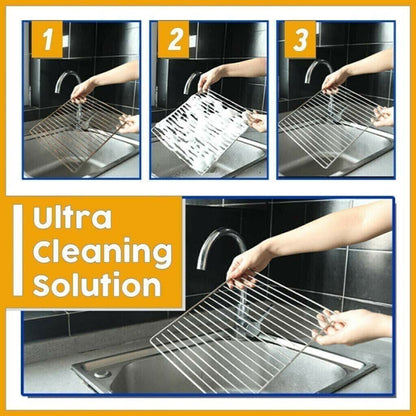 1

2

3

Ultra Cleaning Solution