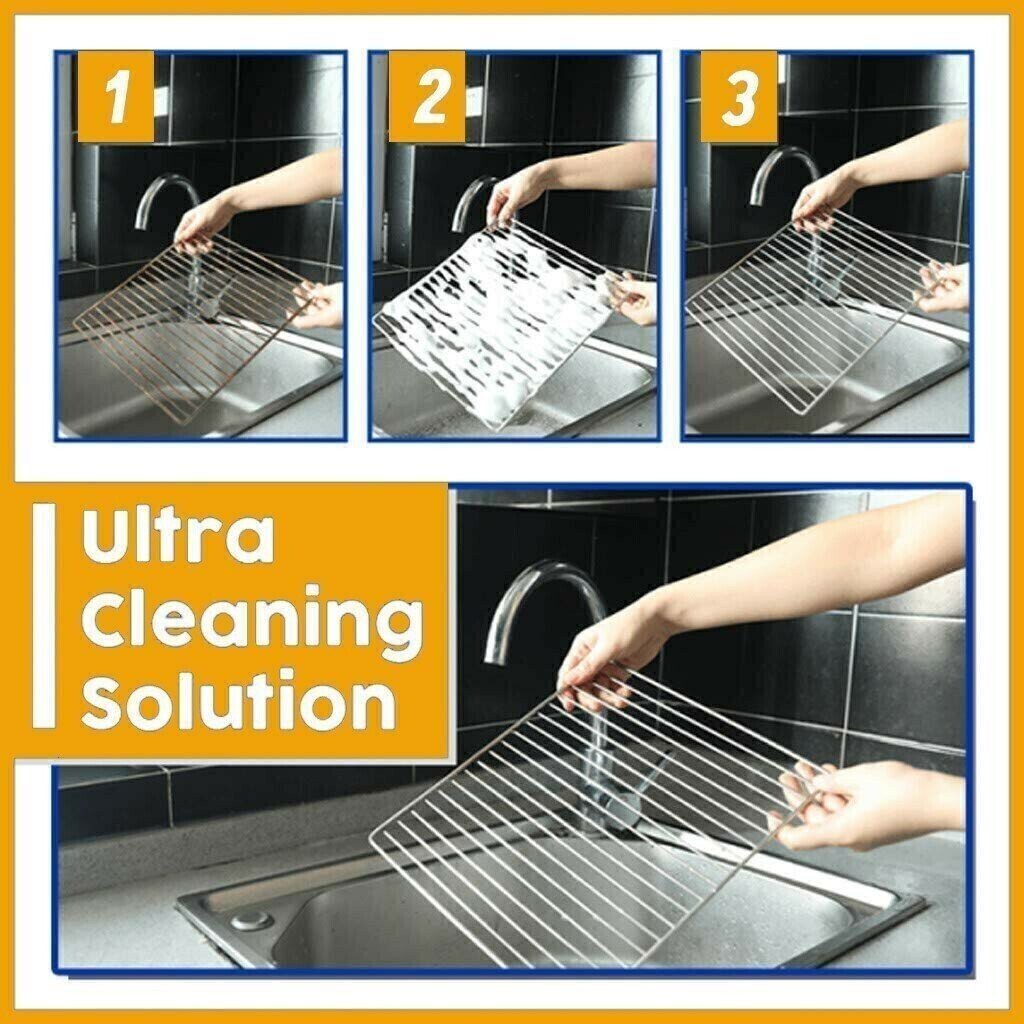 1

2

3

Ultra Cleaning Solution