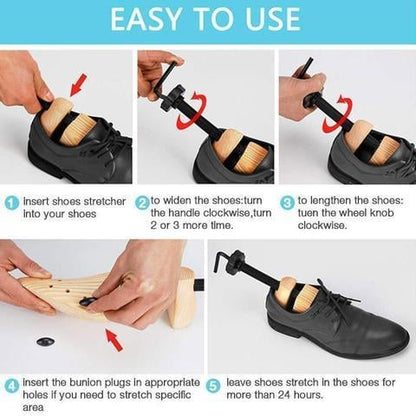 EASY TO USE

1 insert shoes stretcher into your shoes

2 to widen the shoes:turn the handle clockwise,turn 2 or 3 more time.

3 to lengthen the shoes: tuen the wheel knob clockwise.

4 insert the bunion plugs in appropriate holes if you need to stretch specific area

5 leave shoes stretch in the shoes for more than 24 hours.