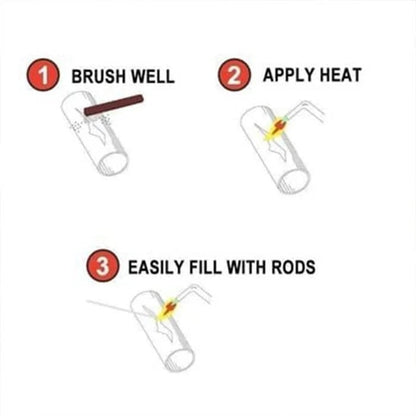 1 BRUSH WELL

2 APPLY HEAT

3 EASILY FILL WITH RODS