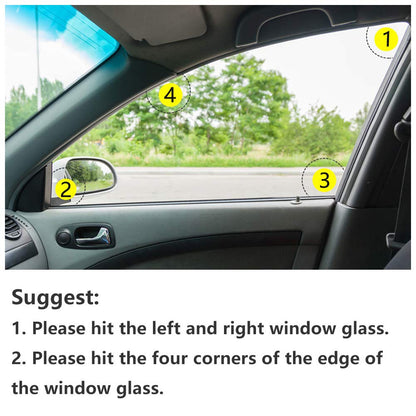 1

4

2

3

Suggest:

1. Please hit the left and right window glass.

2. Please hit the four corners of the edge of the window glass.