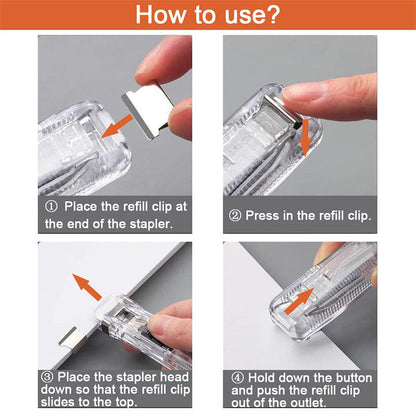 How to use?

① Place the refill clip at the end of the stapler.

② Press in the refill clip.

③ Place the stapler head down so that the refill clip slides to the top.

④ Hold down the button and push the refill clip out of the outlet.