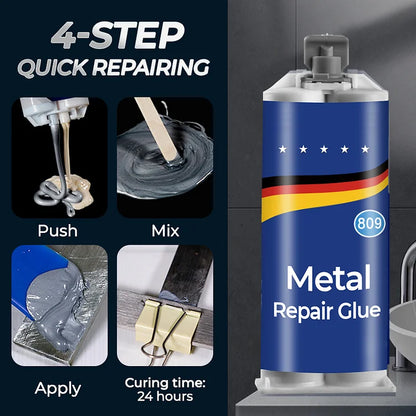 4-STEP
QUICK REPAIRING

Push

Mix

Apply

Curing time: 24 hours

★ ★ ★ ★ ★

809

Metal
Repair Glue