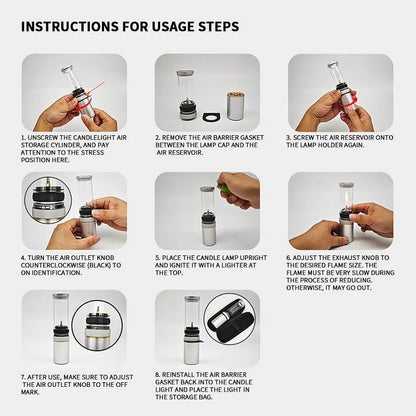 INSTRUCTIONS FOR USAGE STEPS

1. UNSCREW THE CANDLELIGHT AIR STORAGE CYLINDER, AND PAY ATTENTION TO THE STRESS POSITION HERE.

2. REMOVE THE AIR BARRIER GASKET BETWEEN THE LAMP CAP AND THE AIR RESERVOIR.

3. SCREW THE AIR RESERVOIR ONTO THE LAMP HOLDER AGAIN.

4. TURN THE AIR OUTLET KNOB COUNTERCLOCKWISE (BLACK) TO ON IDENTIFICATION.

5. PLACE THE CANDLE LAMP UPRIGHT AND IGNITE IT WITH A LIGHTER AT THE TOP.

6. ADJUST THE EXHAUST KNOB TO THE DESIRED FLAME SIZE. THE FLAME MUST BE VERY SLOW DURING THE PROCESS OF REDUCING. OTHERWISE, IT MAY GO OUT.

7. AFTER USE, MAKE SURE TO ADJUST THE AIR OUTLET KNOB TO THE OFF MARK.

8. REINSTALL THE AIR BARRIER GASKET BACK INTO THE CANDLE LIGHT AND PLACE THE LIGHT IN THE STORAGE BAG.