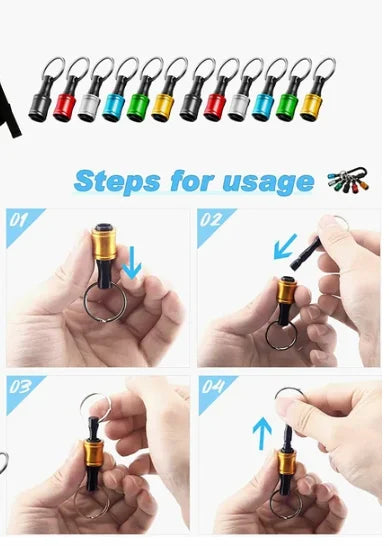 Steps for usage

01

02

03

04