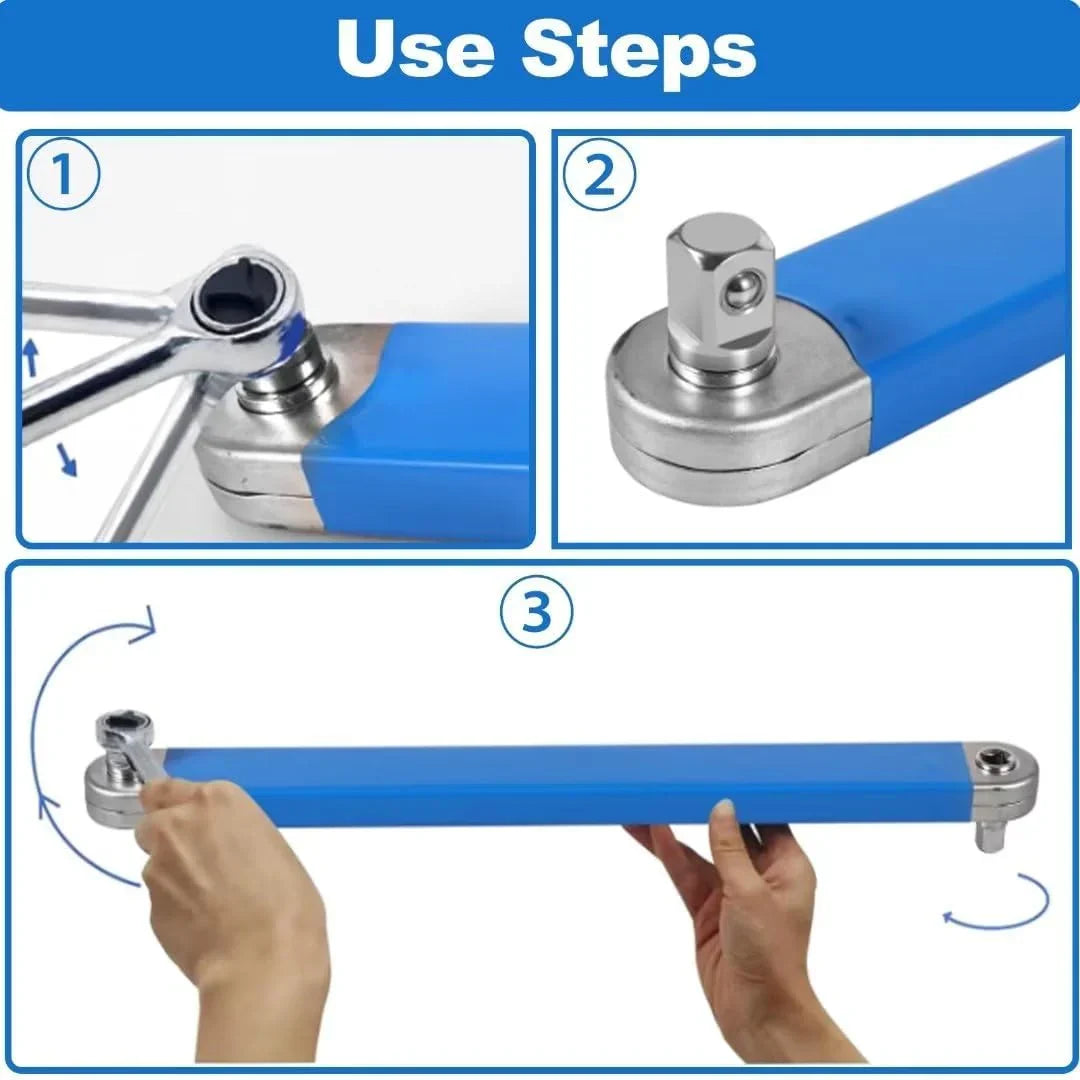 Use Steps

1

2

3