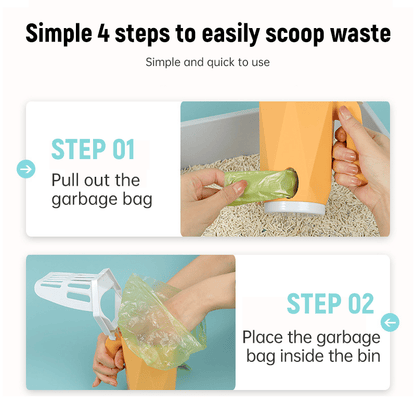 Simple 4 steps to easily scoop waste

Simple and quick to use

STEP 01

Pull out the garbage bag

STEP 02

Place the garbage bag inside the bin