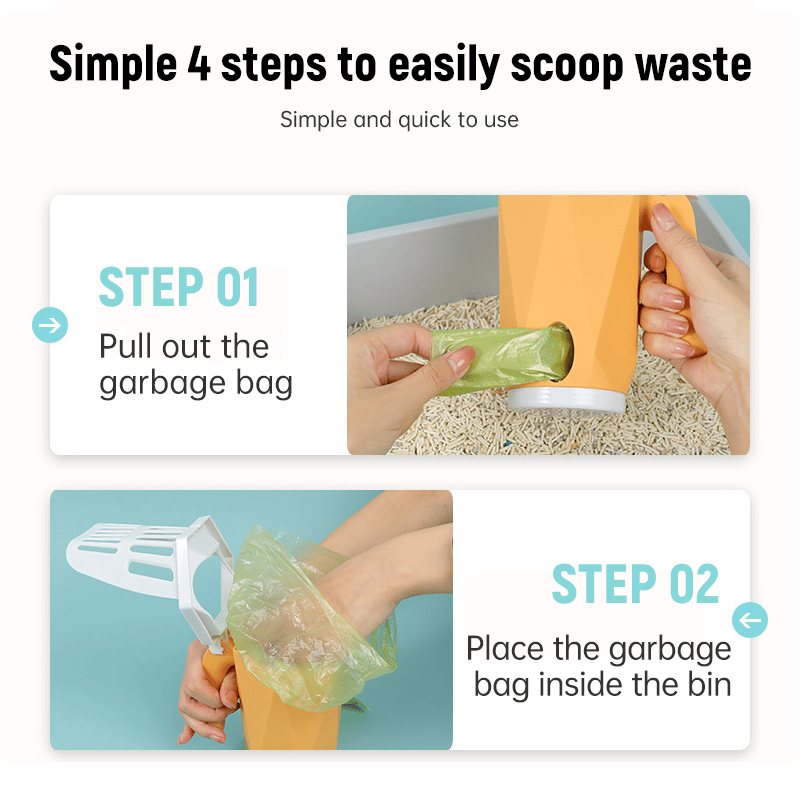 Simple 4 steps to easily scoop waste

Simple and quick to use

STEP 01

Pull out the garbage bag

STEP 02

Place the garbage bag inside the bin