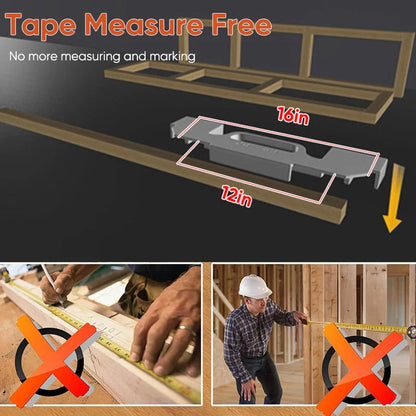 Tape Measure Free

No more measuring and marking

16in

12in