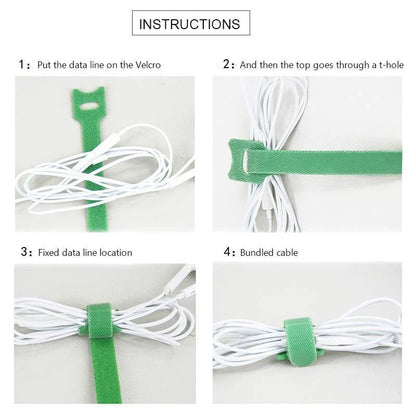 INSTRUCTIONS

1: Put the data line on the Velcro

2: And then the top goes through a t-hole

3: Fixed data line location

4: Bundled cable