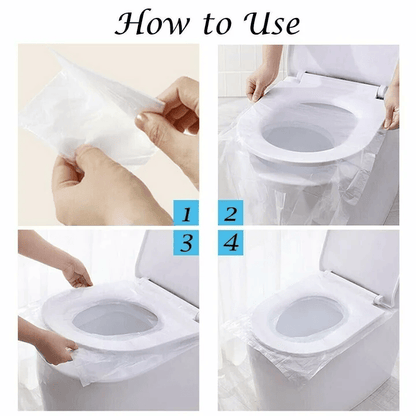 How to Use

1

2

3

4