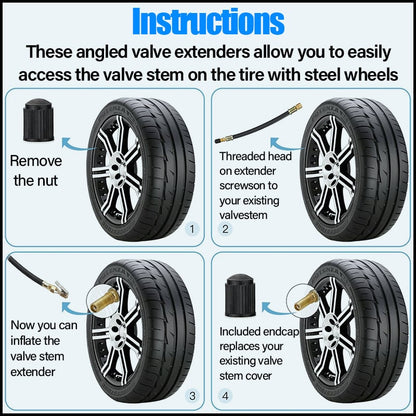 Instructions

These angled valve extenders allow you to easily access the valve stem on the tire with steel wheels

Remove the nut

1

Threaded head on extender screwson to your existing valvestem

2

Now you can inflate the valve stem extender

3

Included endcap replaces your existing valve stem cover

4