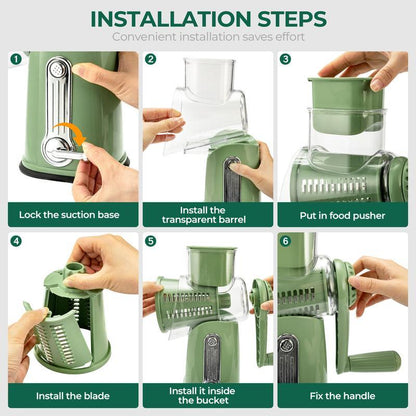 INSTALLATION STEPS
Convenient installation saves effort

1
Lock the suction base

2
Install the transparent barrel

3
Put in food pusher

4
Install the blade

5
Install it inside the bucket

6
Fix the handle