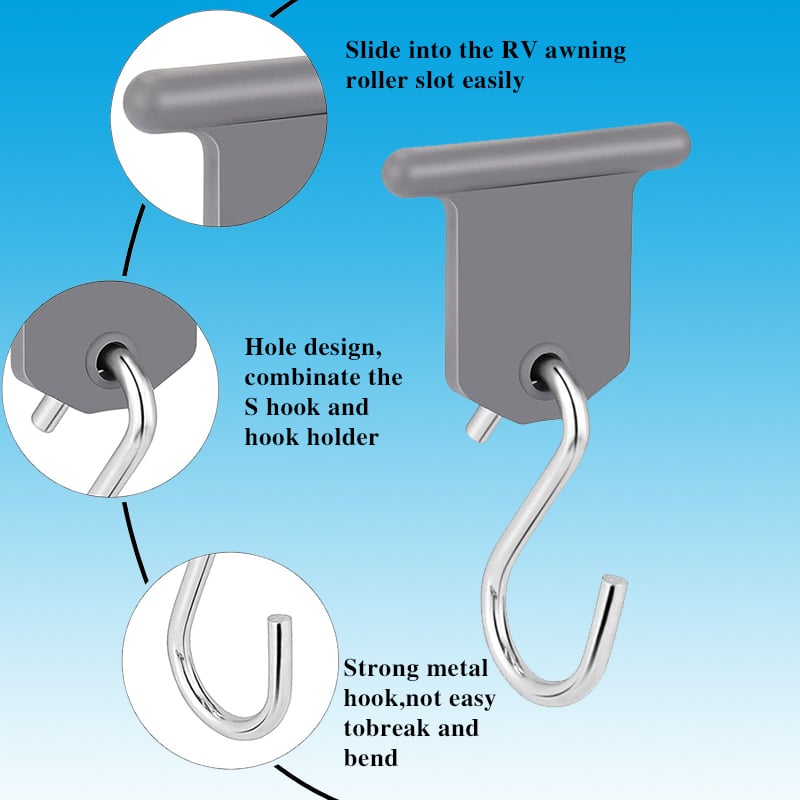 Slide into the RV awning roller slot easily

Hole design, combinate the S hook and hook holder

Strong metal hook,not easy tobreak and bend