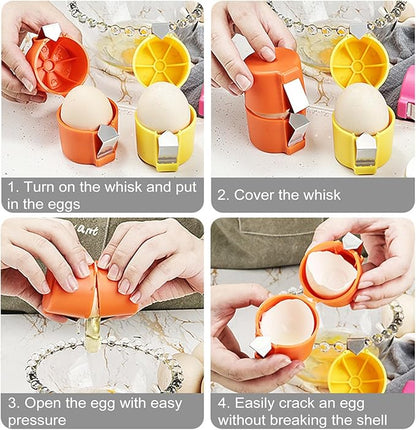 1. Turn on the whisk and put in the eggs

2. Cover the whisk

3. Open the egg with easy pressure

4. Easily crack an egg without breaking the shell