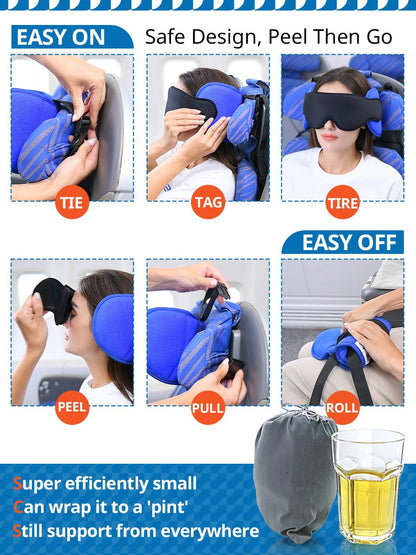 EASY ON Safe Design, Peel Then Go

TIE

TAG

TIRE

EASY OFF

PEEL

PULL

ROLL

Super efficiently small
Can wrap it to a 'pint'
Still support from everywhere