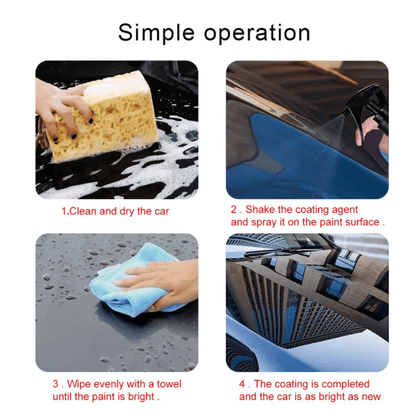 Simple operation

1.Clean and dry the car

2 . Shake the coating agent and spray it on the paint surface .

3 . Wipe evenly with a towel until the paint is bright .

4 . The coating is completed and the car is as bright as new