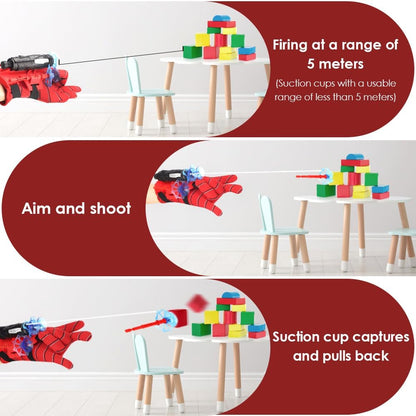 Firing at a range of 5 meters
(Suction cups with a usable range of less than 5 meters)

Aim and shoot

Suction cup captures and pulls back