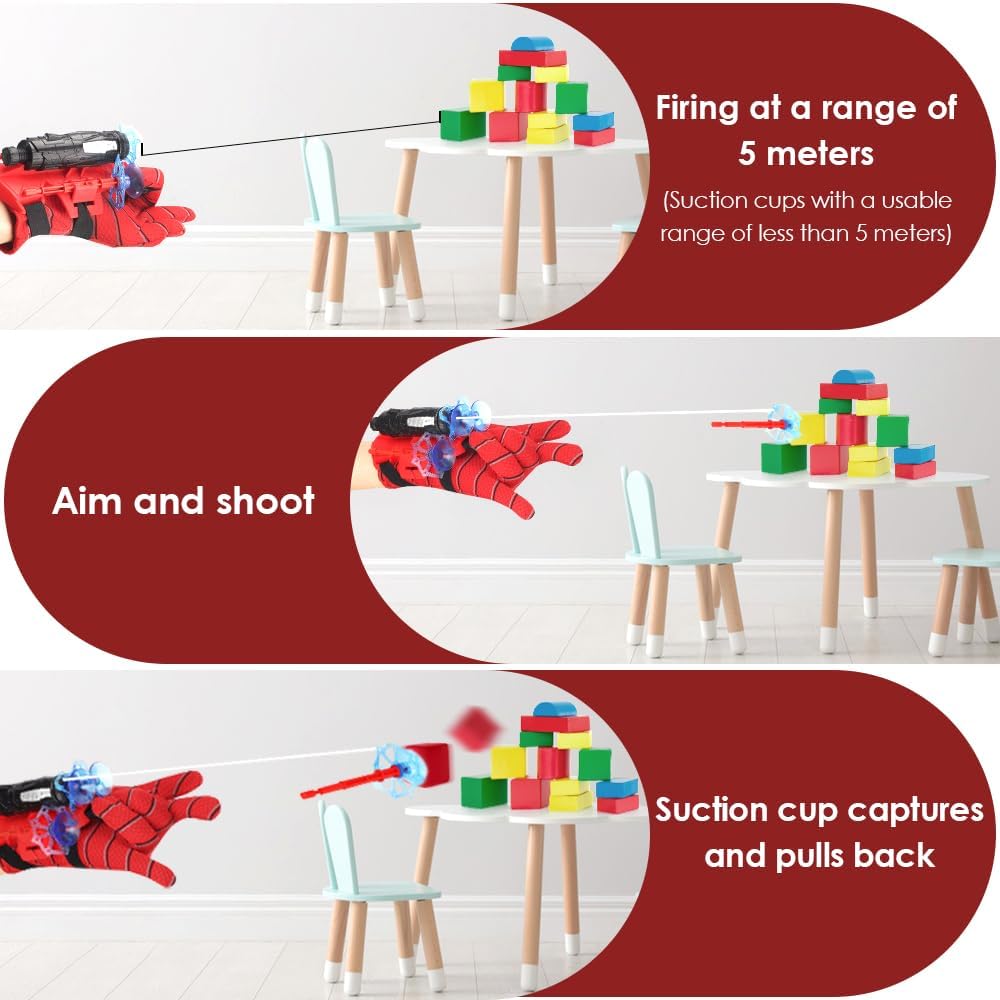 Firing at a range of 5 meters
(Suction cups with a usable range of less than 5 meters)

Aim and shoot

Suction cup captures and pulls back